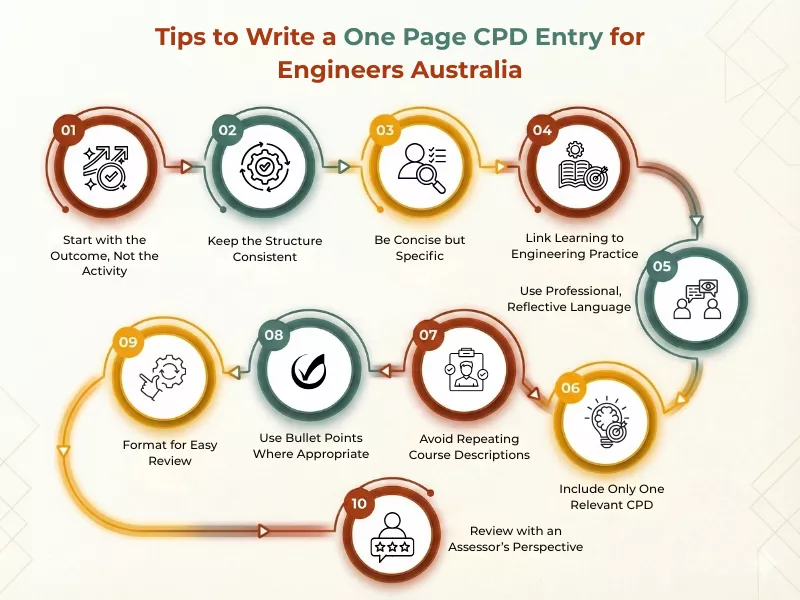 Tips to Write a One Page CPD Entry for Engineers Australia

01
Start with the Outcome, Not the Activity

02
Keep the Structure Consistent

03
Be Concise but Specific

04
Link Learning to Engineering Practice

05
Use Professional, Reflective Language

06
Include Only One Relevant CPD

07
Avoid Repeating Course Descriptions

08
Use Bullet Points Where Appropriate

09
Format for Easy Review

10
Review with an Assessor's Perspective